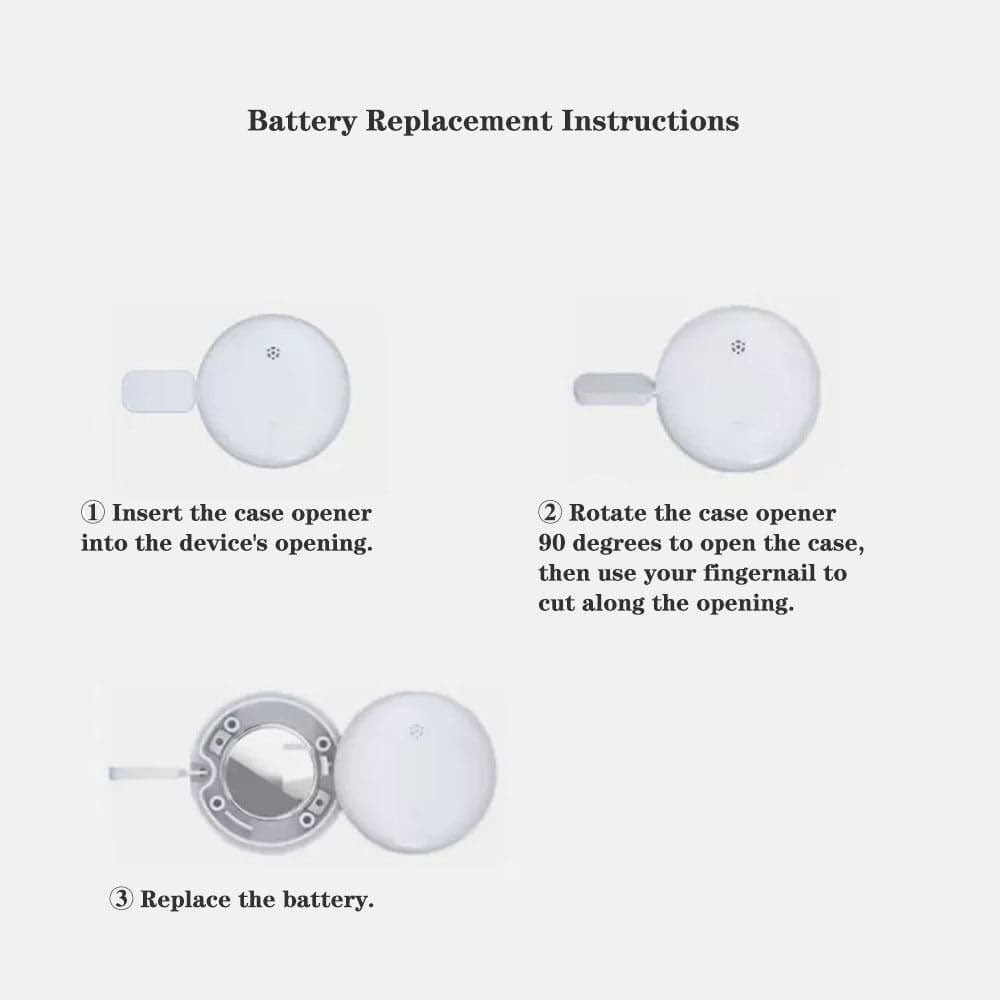 Battery Replacement Instructions

① Insert the case opener into the device's opening.

② Rotate the case opener 90 degrees to open the case, then use your fingernail to cut along the opening.

③ Replace the battery.