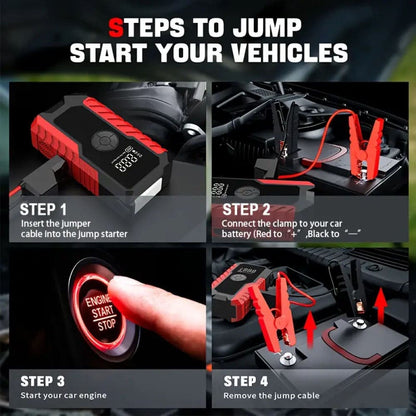 STEPS TO JUMP START YOUR VEHICLES

888

STEP 1
Insert the jumper cable into the jump starter

STEP 2
Connect the clamp to your car battery (Red to "+" ,Black to "—"

ENGINE START STOP

STEP 3
Start your car engine

STEP 4
Remove the jump cable