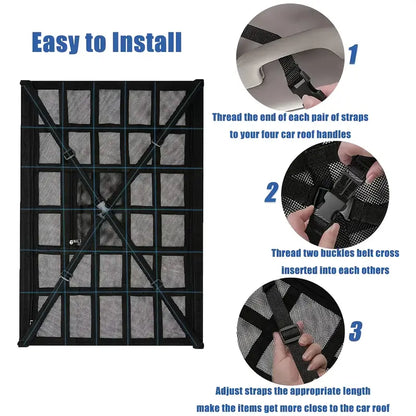 Easy to Install

1

Thread the end of each pair of straps to your four car roof handles

2

Thread two buckles belt cross inserted into each others

3

Adjust straps the appropriate length make the items get more close to the car roof