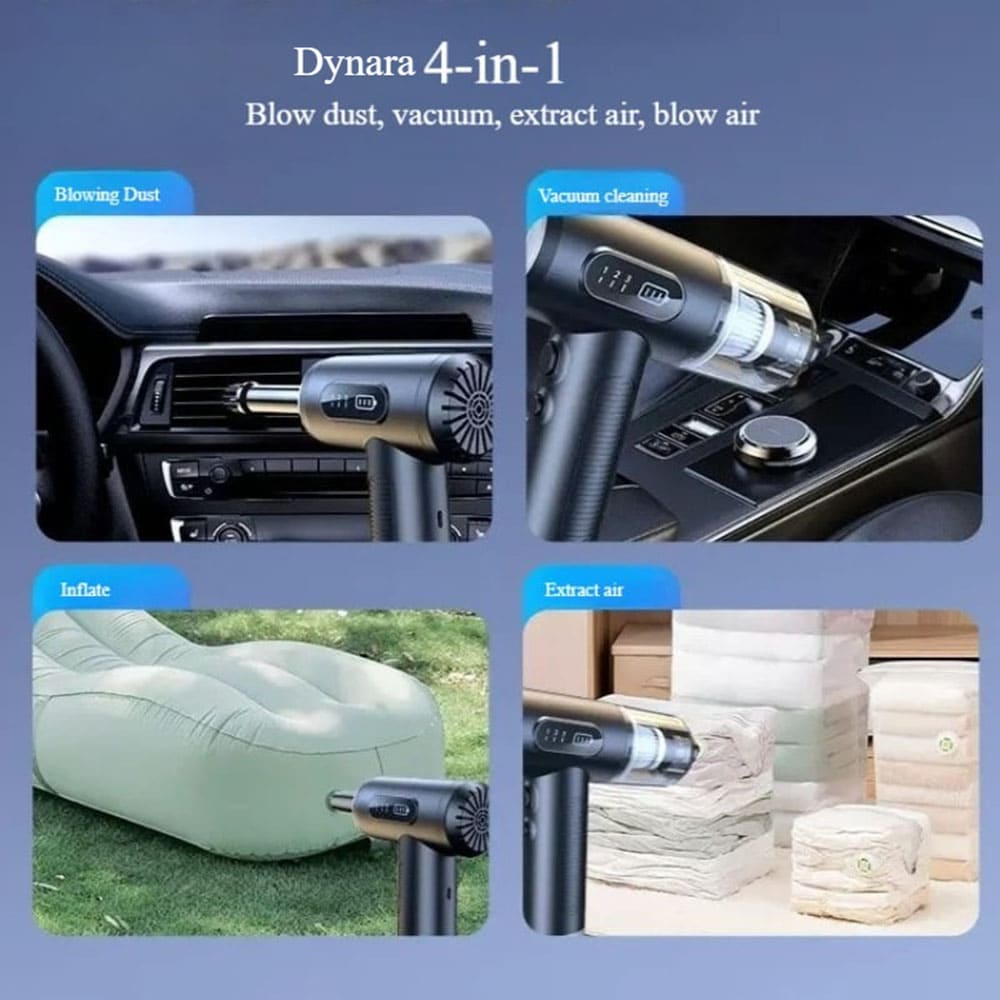 Dynara 4-in-1
Blow dust, vacuum, extract air, blow air

Blowing Dust

Vacuum cleaning

Inflate

Extract air