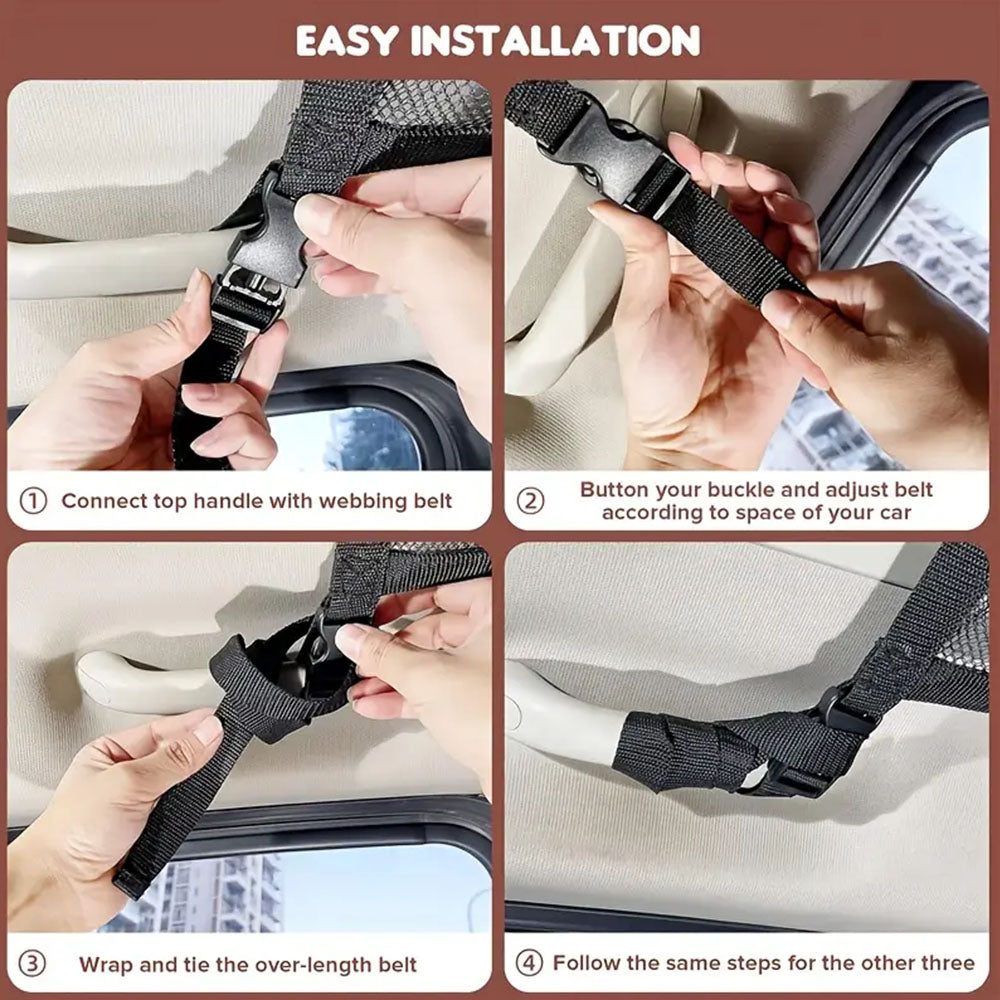 EASY INSTALLATION

① Connect top handle with webbing belt

② Button your buckle and adjust belt according to space of your car

③ Wrap and tie the over-length belt

④ Follow the same steps for the other three