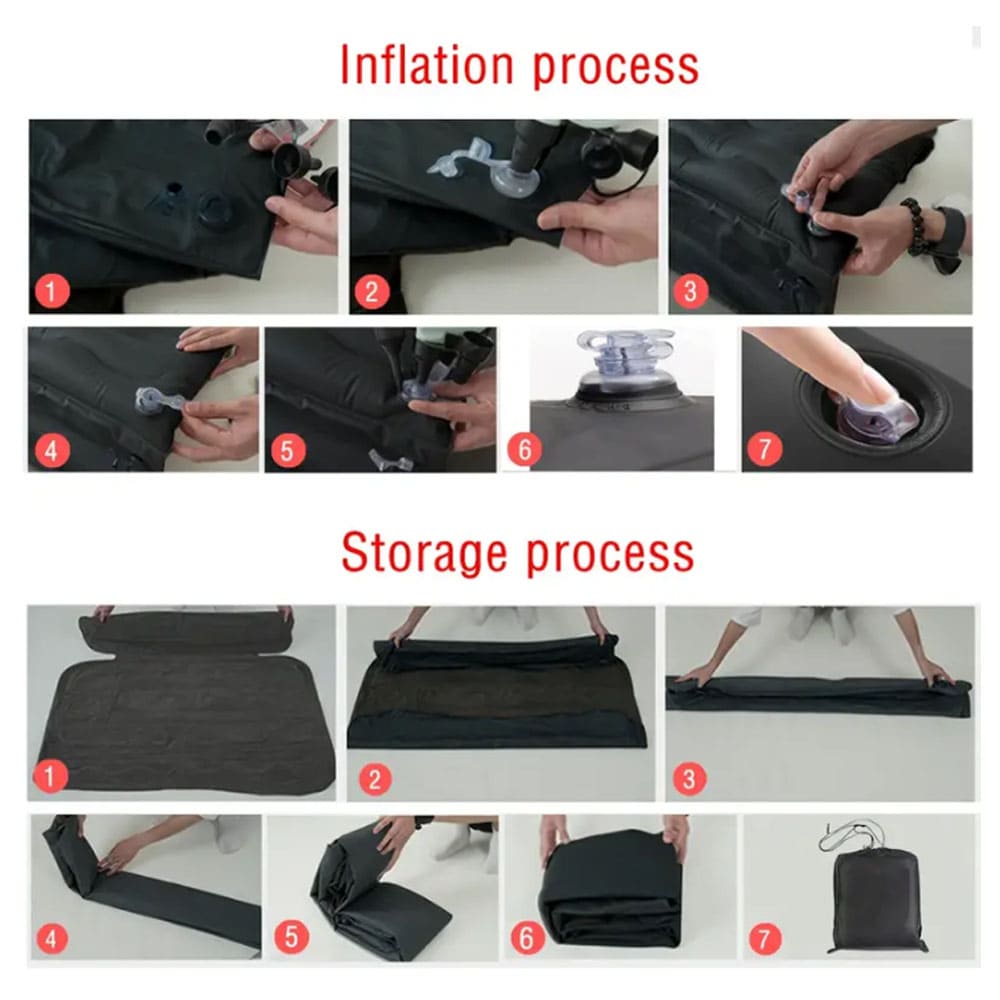 Inflation process

1

2

3

4

5

6

7

Storage process

1

2

3

4

5

6

7