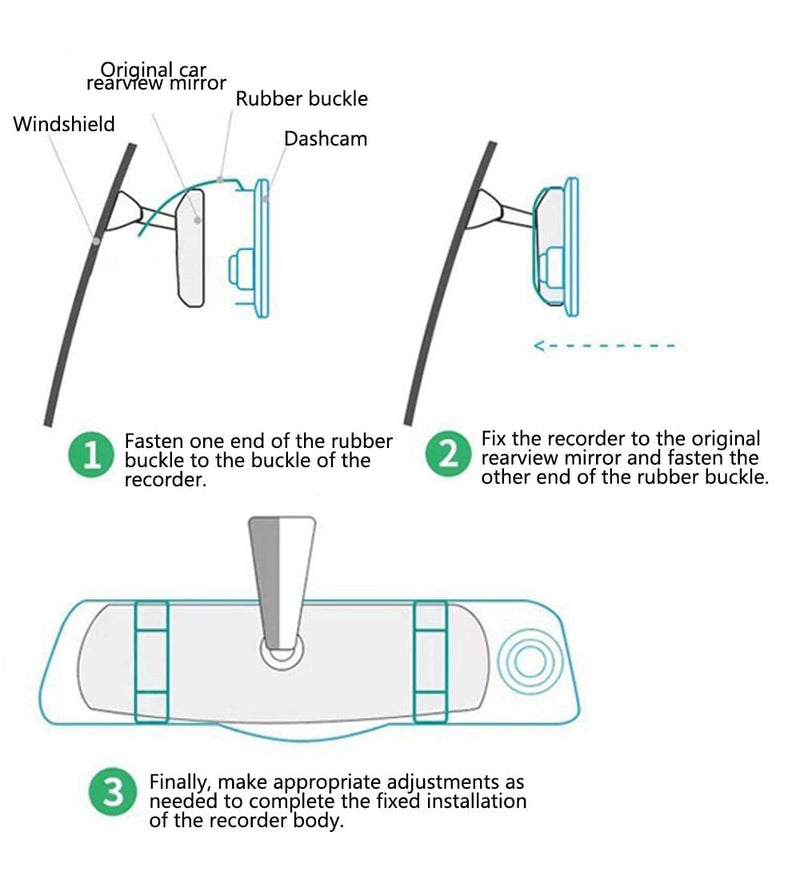 Original car rearview mirror

Rubber buckle

Windshield

Dashcam

1 Fasten one end of the rubber buckle to the buckle of the recorder.

2 Fix the recorder to the original rearview mirror and fasten the other end of the rubber buckle.

3 Finally, make appropriate adjustments as needed to complete the fixed installation of the recorder body.