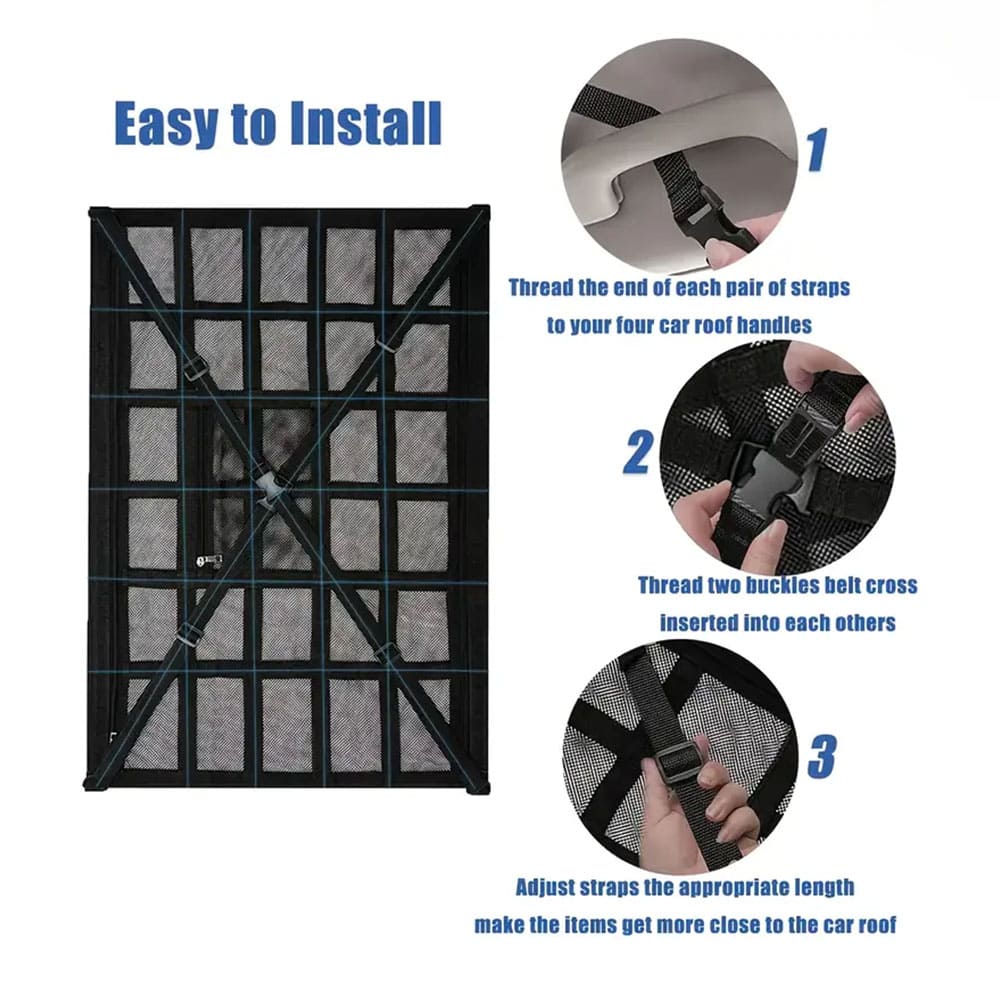 Easy to Install

1

Thread the end of each pair of straps to your four car roof handles

2

Thread two buckles belt cross inserted into each others

3

Adjust straps the appropriate length make the items get more close to the car roof